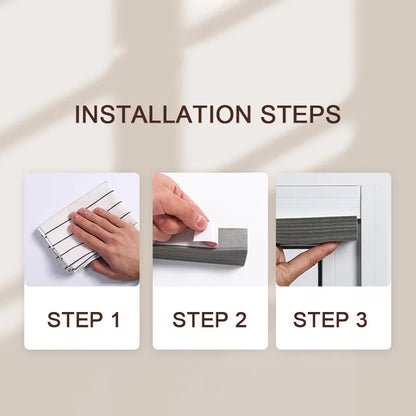 INSTALLATION STEPS

STEP 1

STEP 2

STEP 3