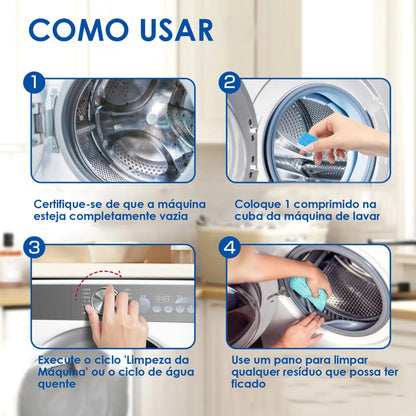 COMO USAR

1

Certifique-se de que a máquina esteja completamente vazia

2

Coloque 1 comprimido na cuba da máquina de lavar

3

Execute o ciclo 'Limpeza da Máquina' ou o ciclo de água quente

4

Use um pano para limpar qualquer resíduo que possa ter ficado